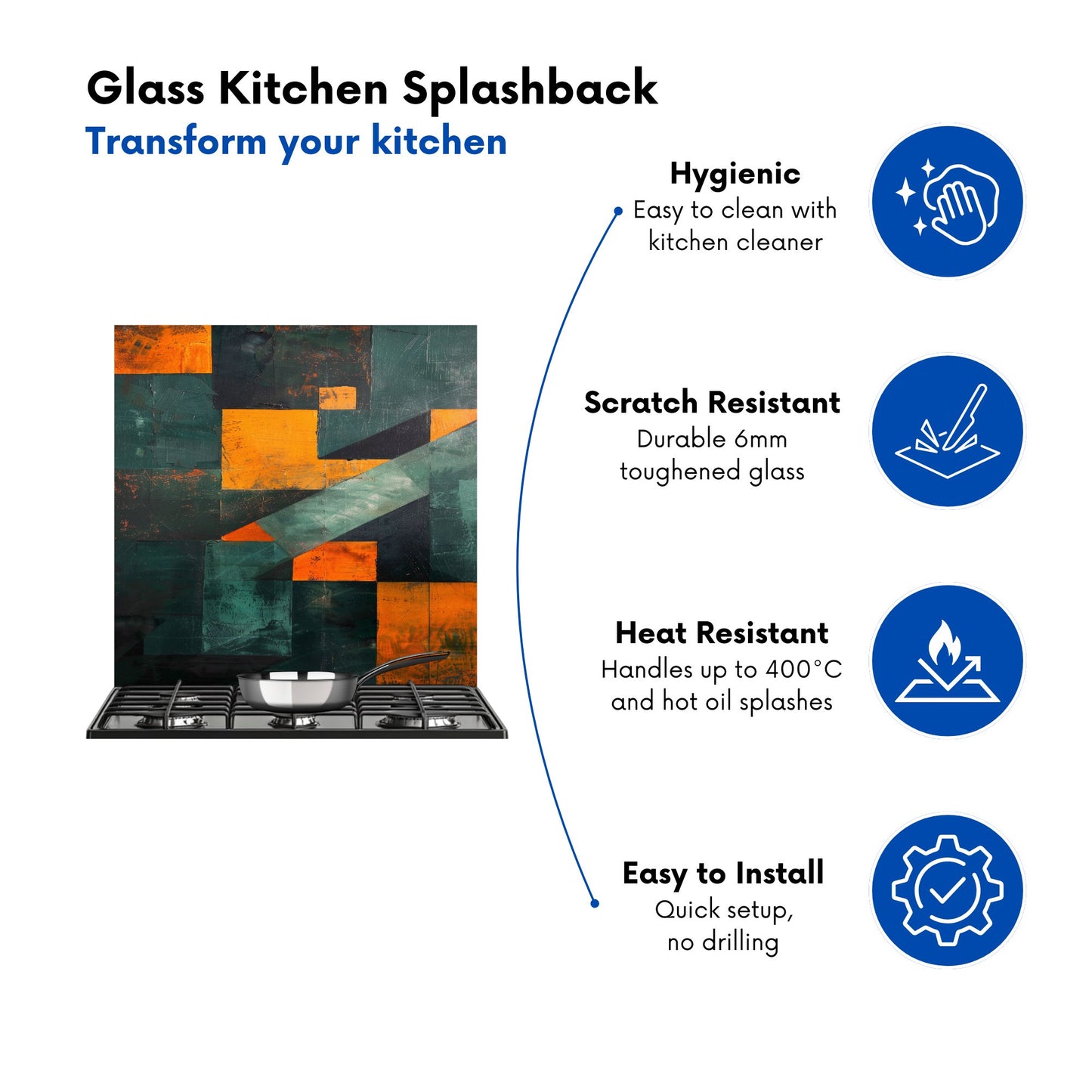 Glass Kitchen Splashback
Transform your kitchen

Hygienic
Easy to clean with kitchen cleaner

Scratch Resistant
Durable 6mm toughened glass

Heat Resistant
Handles up to 400°C and hot oil splashes

Easy to Install
Quick setup, no drilling