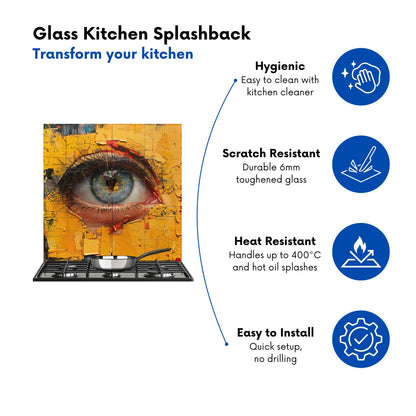 Glass Kitchen Splashback
Transform your kitchen

Hygienic
Easy to clean with kitchen cleaner

Scratch Resistant
Durable 6mm toughened glass

Heat Resistant
Handles up to 400°C and hot oil splashes

Easy to Install
Quick setup, no drilling