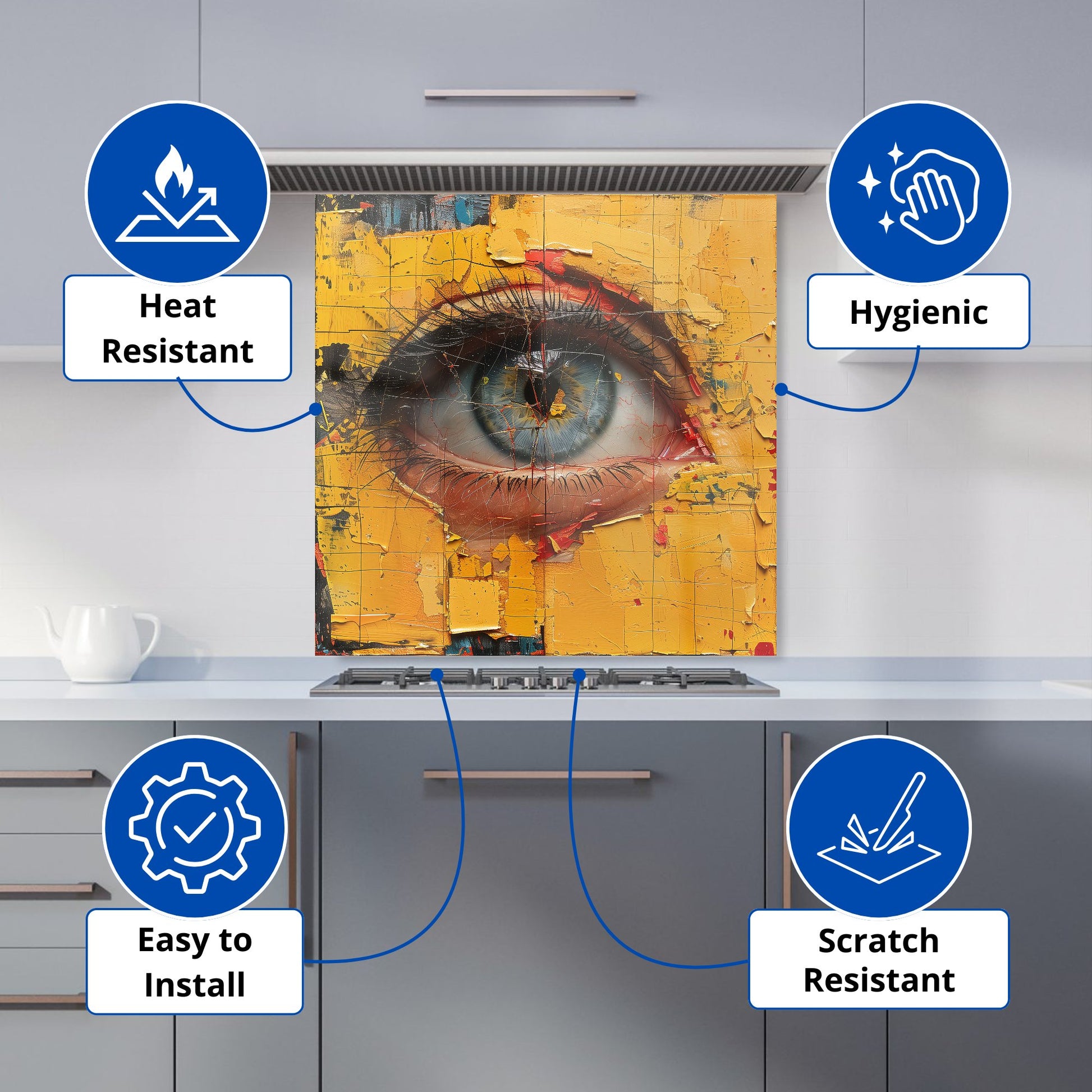 Heat Resistant

Hygienic

Easy to Install

Scratch Resistant