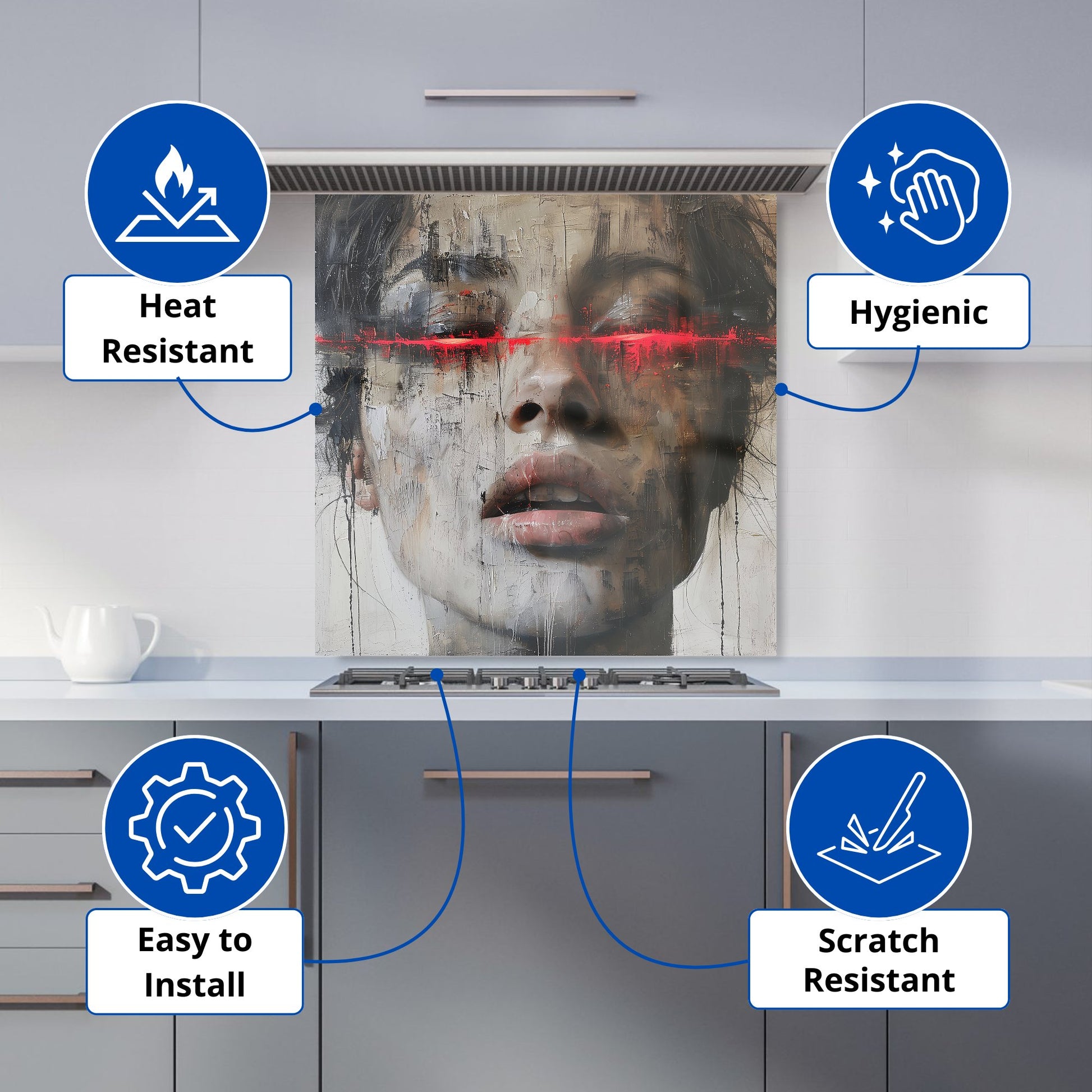 Heat Resistant

Hygienic

Easy to Install

Scratch Resistant