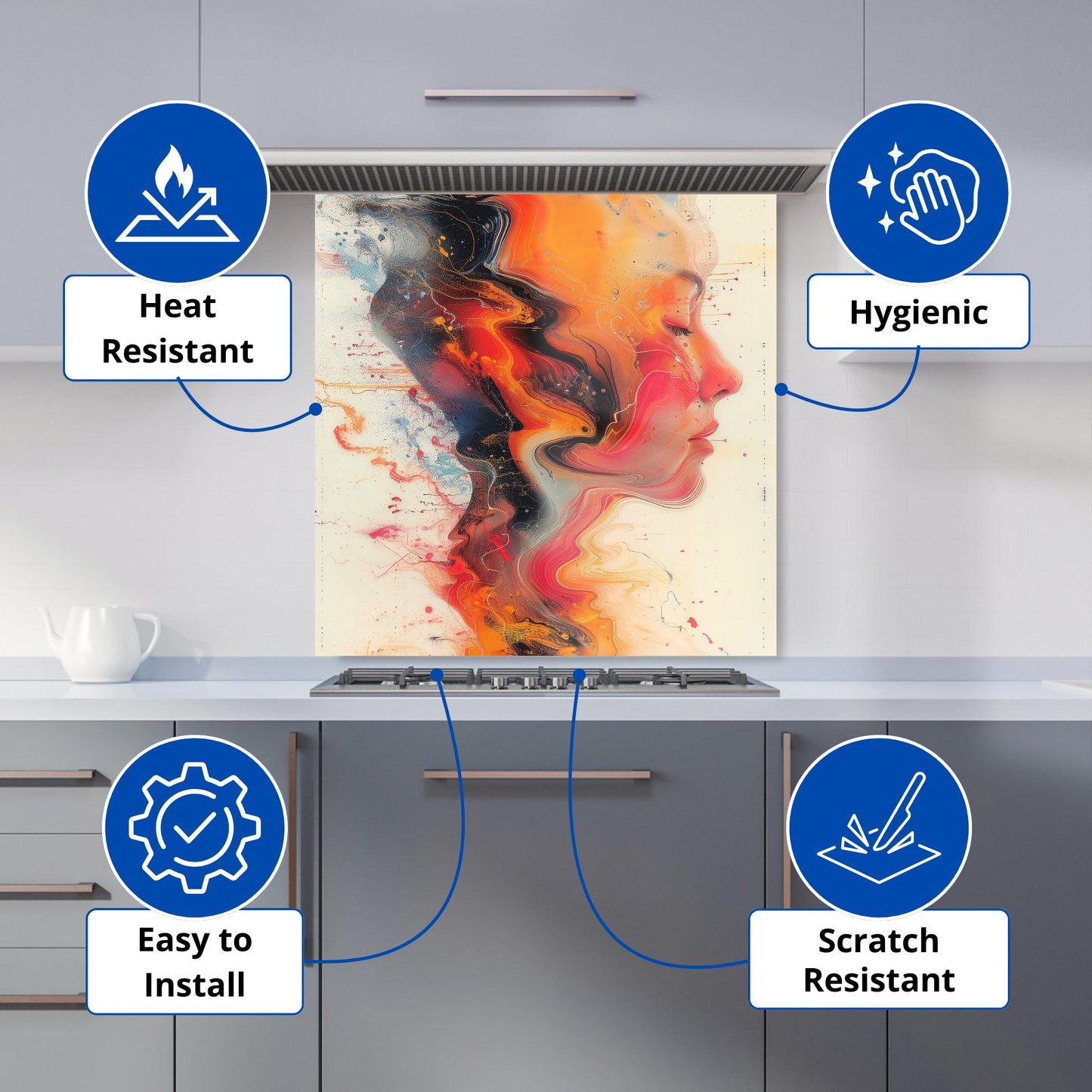 Heat Resistant

Hygienic

Easy to Install

Scratch Resistant