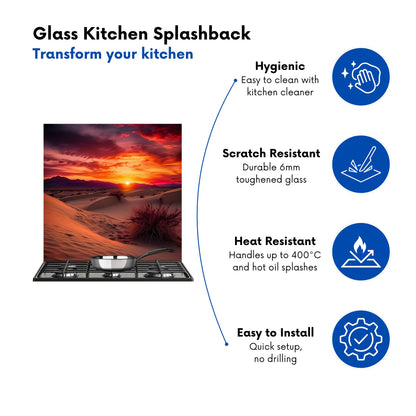 Glass Kitchen Splashback
Transform your kitchen

Hygienic
Easy to clean with kitchen cleaner

Scratch Resistant
Durable 6mm toughened glass

Heat Resistant
Handles up to 400°C and hot oil splashes

Easy to Install
Quick setup, no drilling