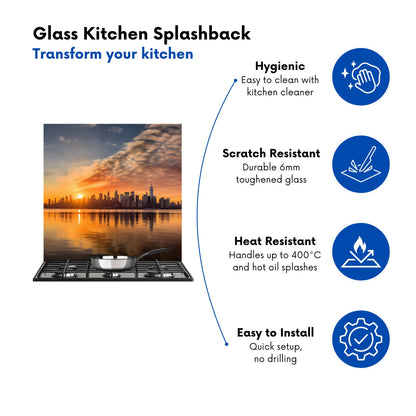 Glass Kitchen Splashback
Transform your kitchen

Hygienic
Easy to clean with kitchen cleaner

Scratch Resistant
Durable 6mm toughened glass

Heat Resistant
Handles up to 400°C and hot oil splashes

Easy to Install
Quick setup, no drilling