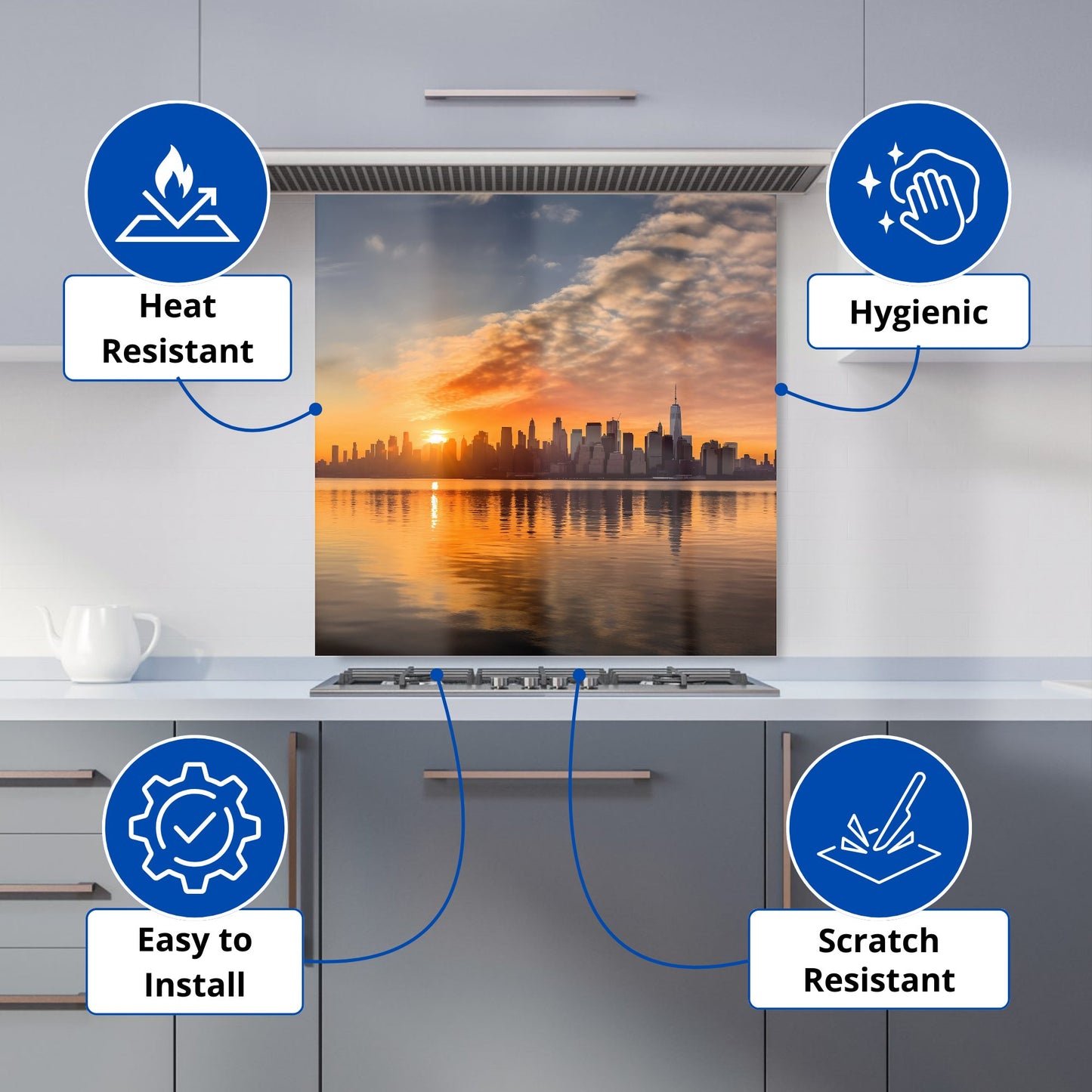 Heat Resistant

Hygienic

Easy to Install

Scratch Resistant