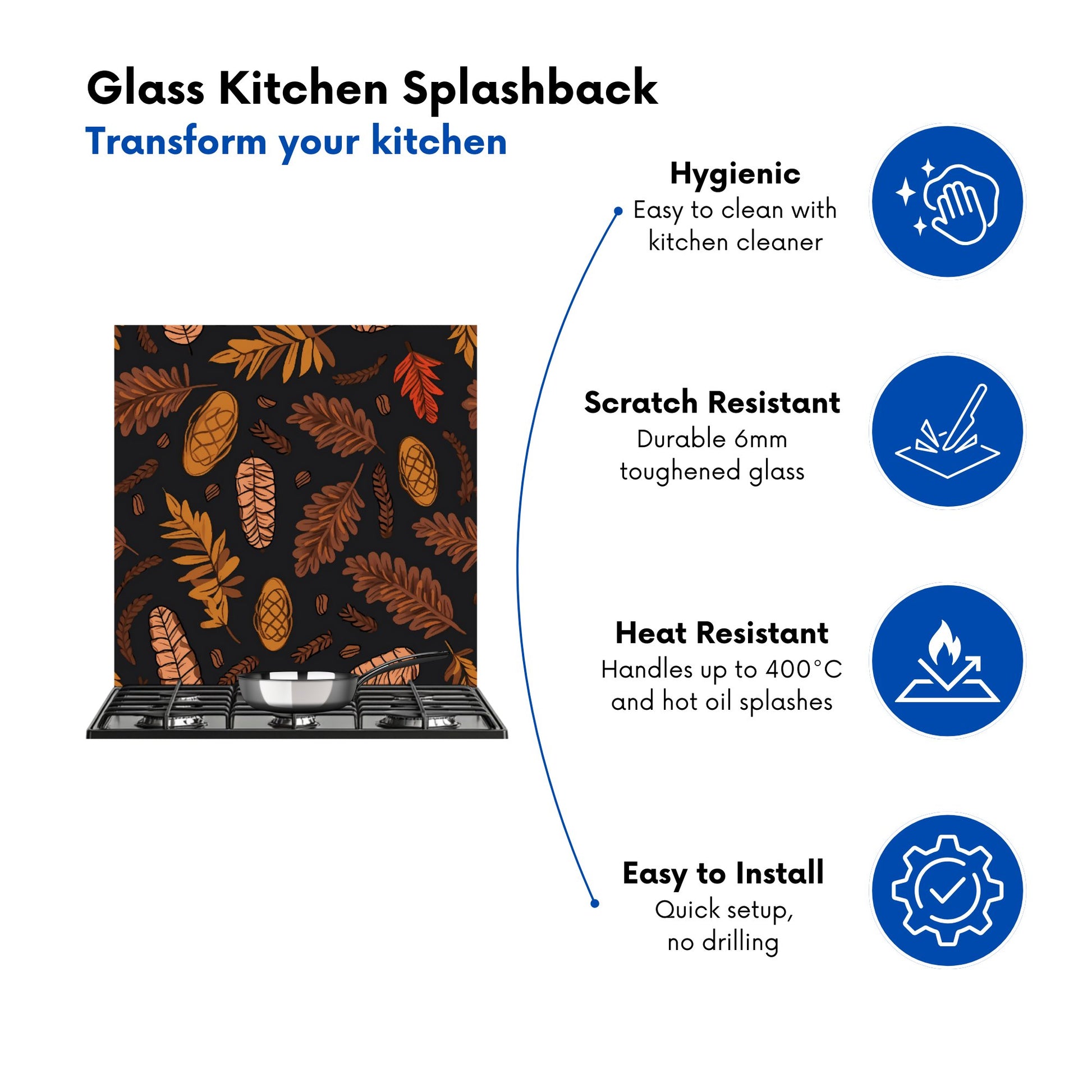 Glass Kitchen Splashback
Transform your kitchen

Hygienic
Easy to clean with kitchen cleaner

Scratch Resistant
Durable 6mm toughened glass

Heat Resistant
Handles up to 400°C and hot oil splashes

Easy to Install
Quick setup, no drilling