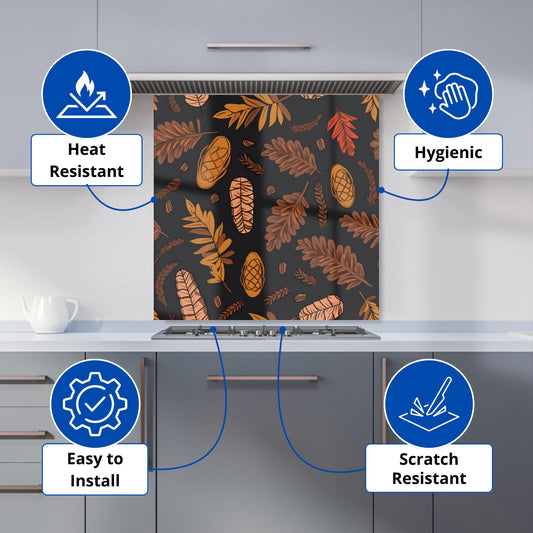 Heat Resistant

Hygienic

Easy to Install

Scratch Resistant