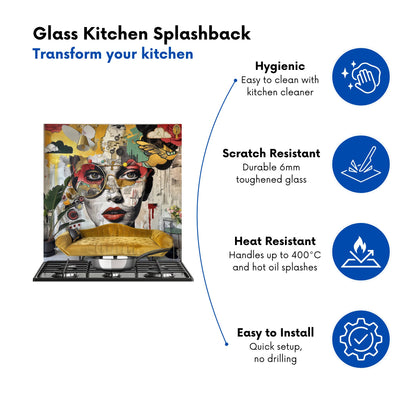 Glass Kitchen Splashback
Transform your kitchen

Hygienic
Easy to clean with kitchen cleaner

Scratch Resistant
Durable 6mm toughened glass

Heat Resistant
Handles up to 400°C and hot oil splashes

Easy to Install
Quick setup, no drilling