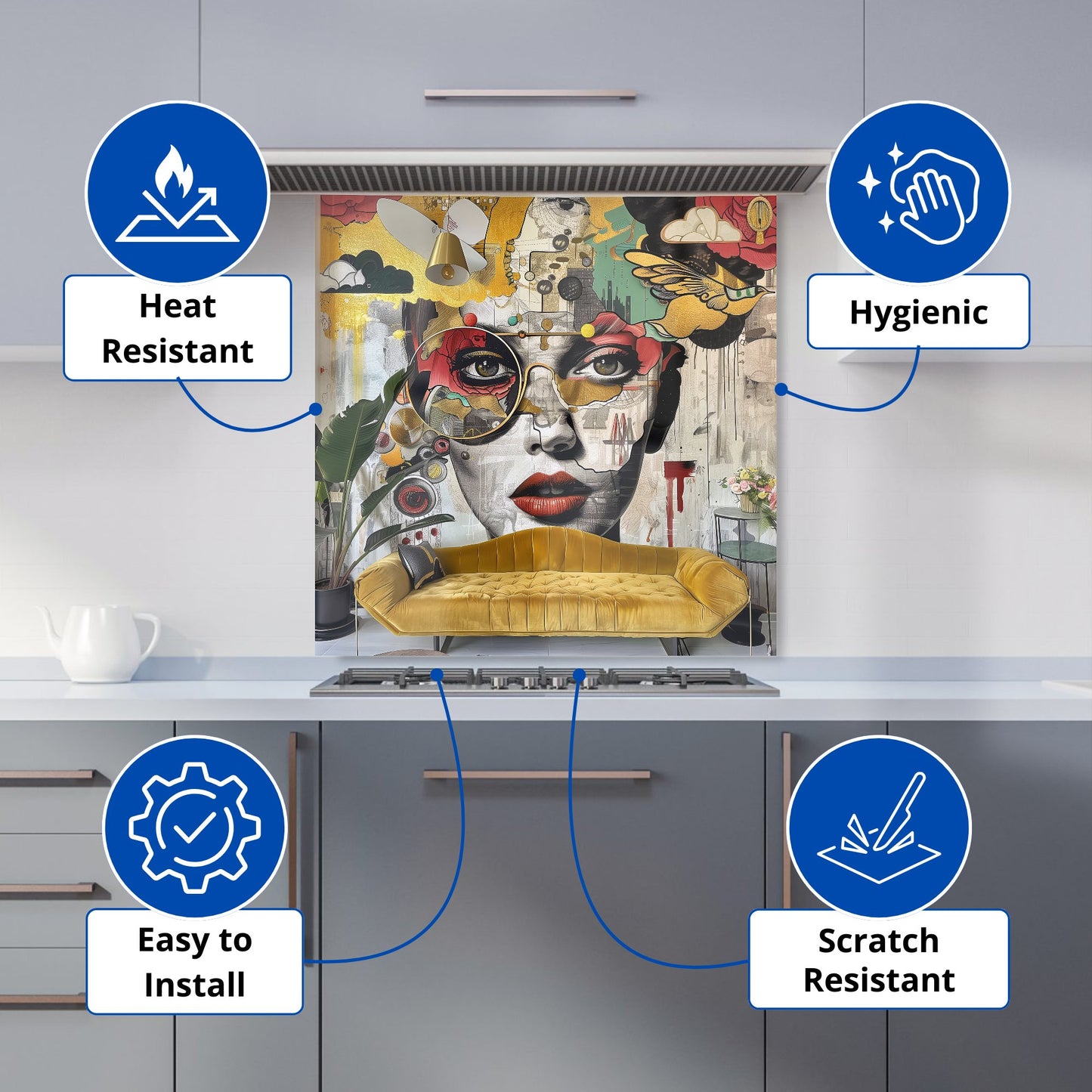 Heat Resistant

Hygienic

Easy to Install

Scratch Resistant