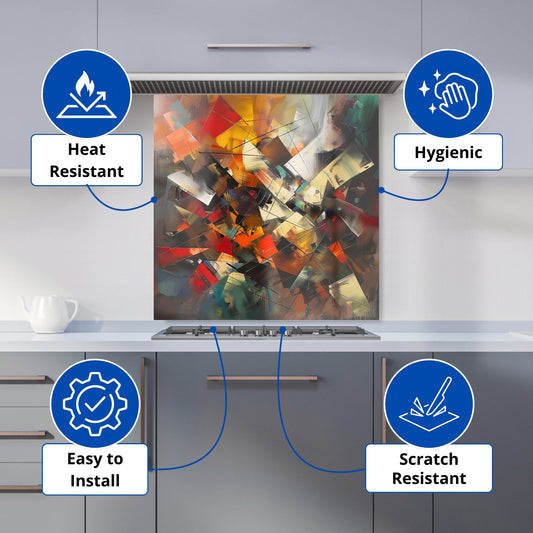 Heat Resistant

Hygienic

Easy to Install

Scratch Resistant