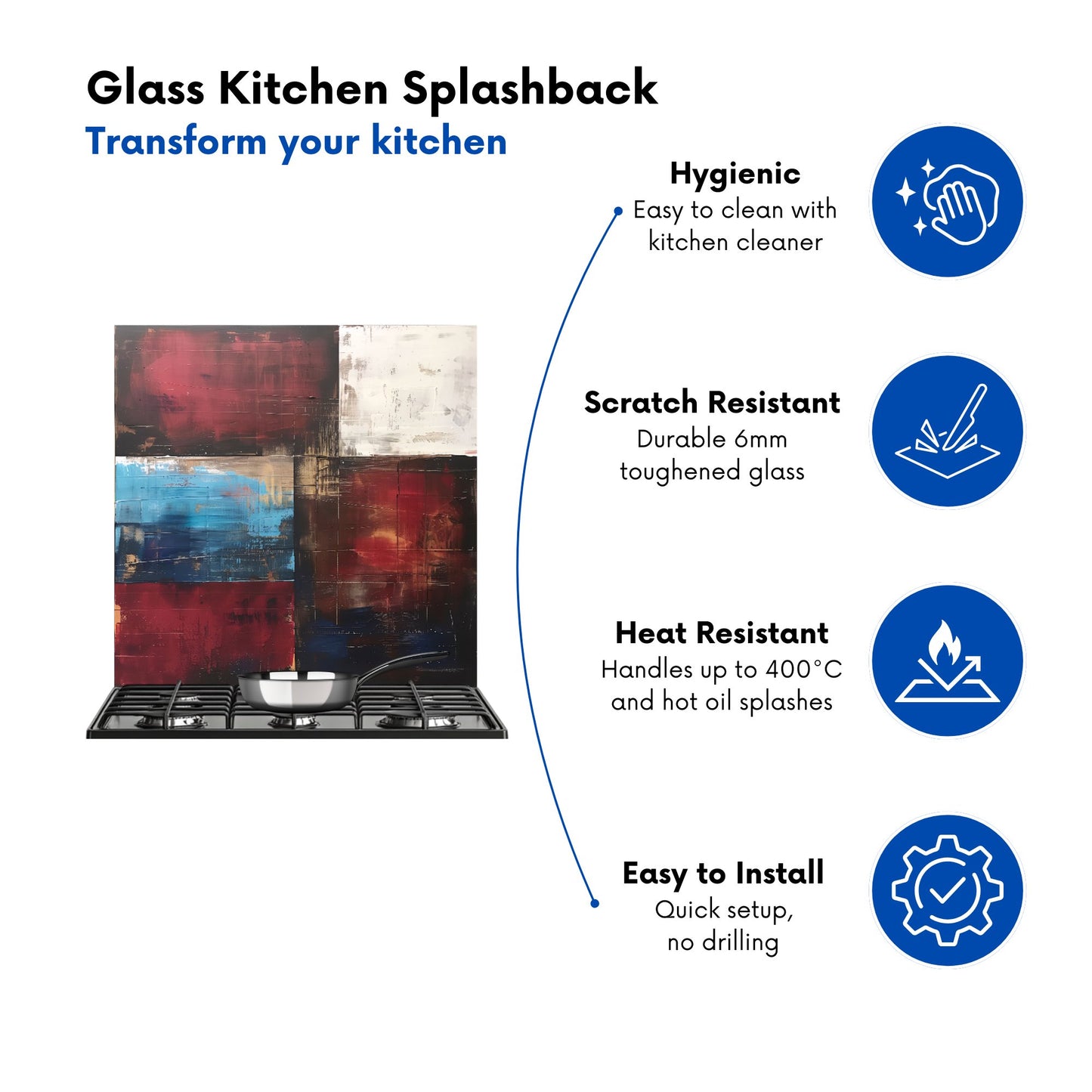 Glass Kitchen Splashback
Transform your kitchen

Hygienic
Easy to clean with kitchen cleaner

Scratch Resistant
Durable 6mm toughened glass

Heat Resistant
Handles up to 400°C and hot oil splashes

Easy to Install
Quick setup, no drilling