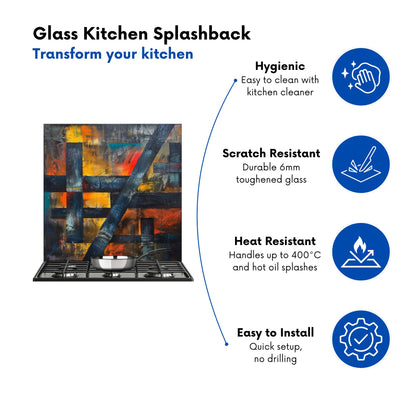 Glass Kitchen Splashback
Transform your kitchen

Hygienic
Easy to clean with kitchen cleaner

Scratch Resistant
Durable 6mm toughened glass

Heat Resistant
Handles up to 400°C and hot oil splashes

Easy to Install
Quick setup, no drilling