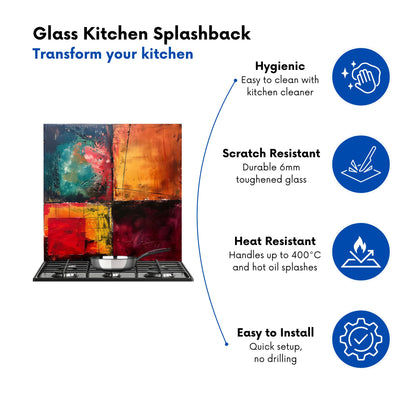 Glass Kitchen Splashback
Transform your kitchen

Hygienic
Easy to clean with kitchen cleaner

Scratch Resistant
Durable 6mm toughened glass

Heat Resistant
Handles up to 400°C and hot oil splashes

Easy to Install
Quick setup, no drilling