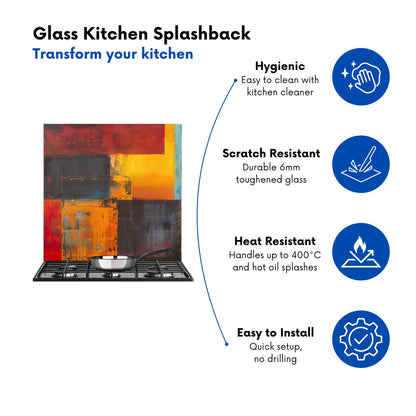 Glass Kitchen Splashback
Transform your kitchen

Hygienic
Easy to clean with kitchen cleaner

Scratch Resistant
Durable 6mm toughened glass

Heat Resistant
Handles up to 400°C and hot oil splashes

Easy to Install
Quick setup, no drilling