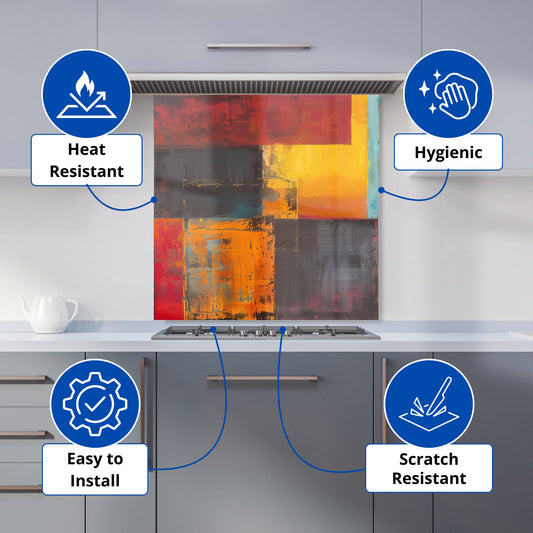 Heat Resistant

Hygienic

Easy to Install

Scratch Resistant