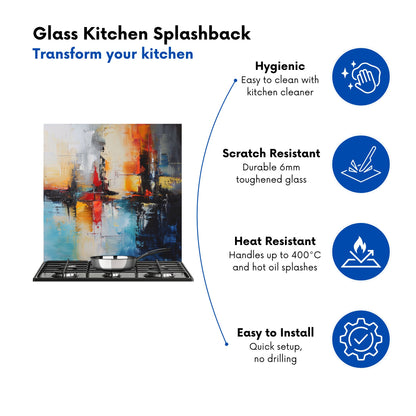 Glass Kitchen Splashback
Transform your kitchen

Hygienic
Easy to clean with kitchen cleaner

Scratch Resistant
Durable 6mm toughened glass

Heat Resistant
Handles up to 400°C and hot oil splashes

Easy to Install
Quick setup, no drilling