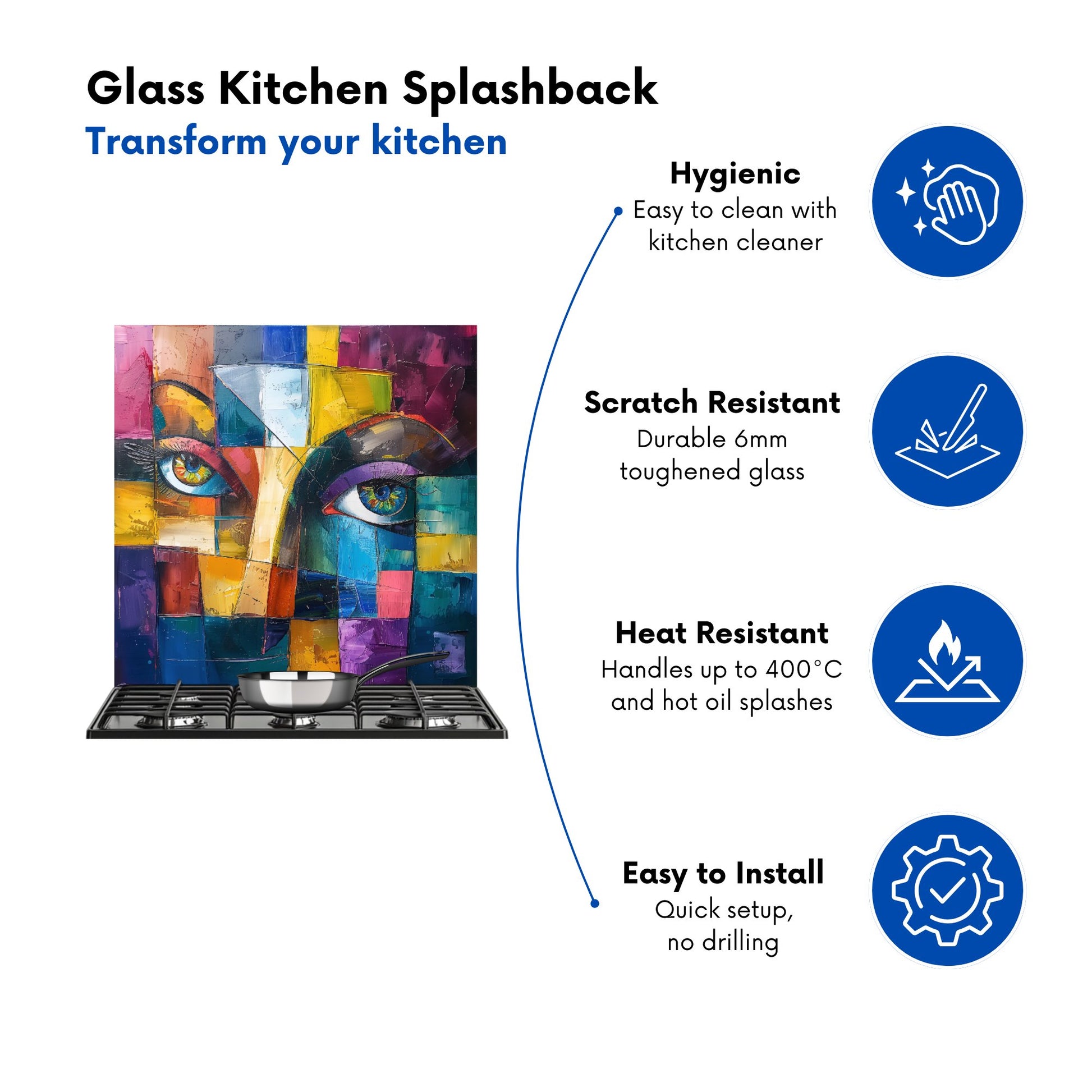 Glass Kitchen Splashback
Transform your kitchen

Hygienic
Easy to clean with kitchen cleaner

Scratch Resistant
Durable 6mm toughened glass

Heat Resistant
Handles up to 400°C and hot oil splashes

Easy to Install
Quick setup, no drilling