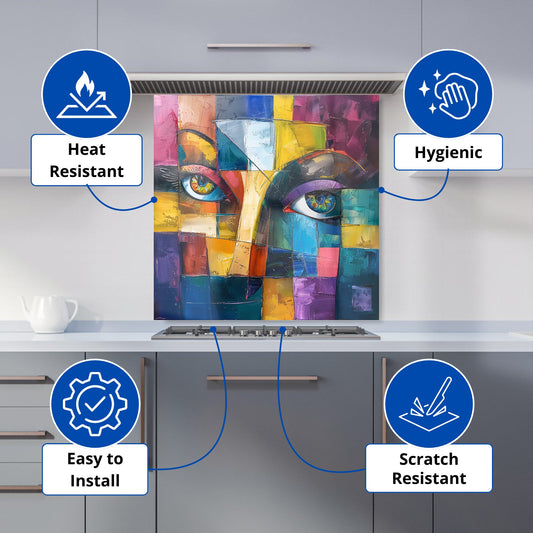 Heat Resistant

Hygienic

Easy to Install

Scratch Resistant