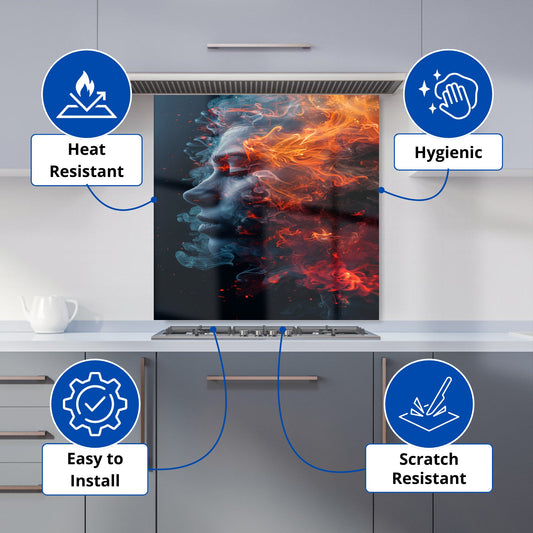 Heat Resistant

Hygienic

Easy to Install

Scratch Resistant