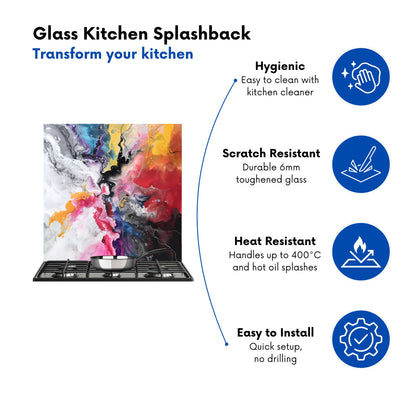 Glass Kitchen Splashback
Transform your kitchen

Hygienic
Easy to clean with kitchen cleaner

Scratch Resistant
Durable 6mm toughened glass

Heat Resistant
Handles up to 400°C and hot oil splashes

Easy to Install
Quick setup, no drilling