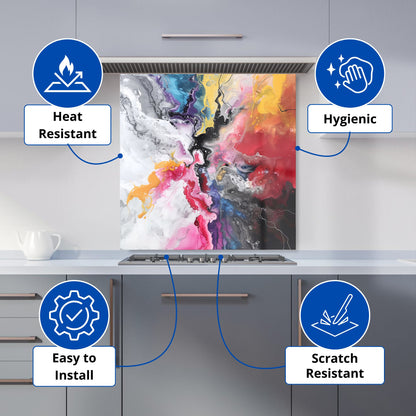 Heat Resistant

Hygienic

Easy to Install

Scratch Resistant