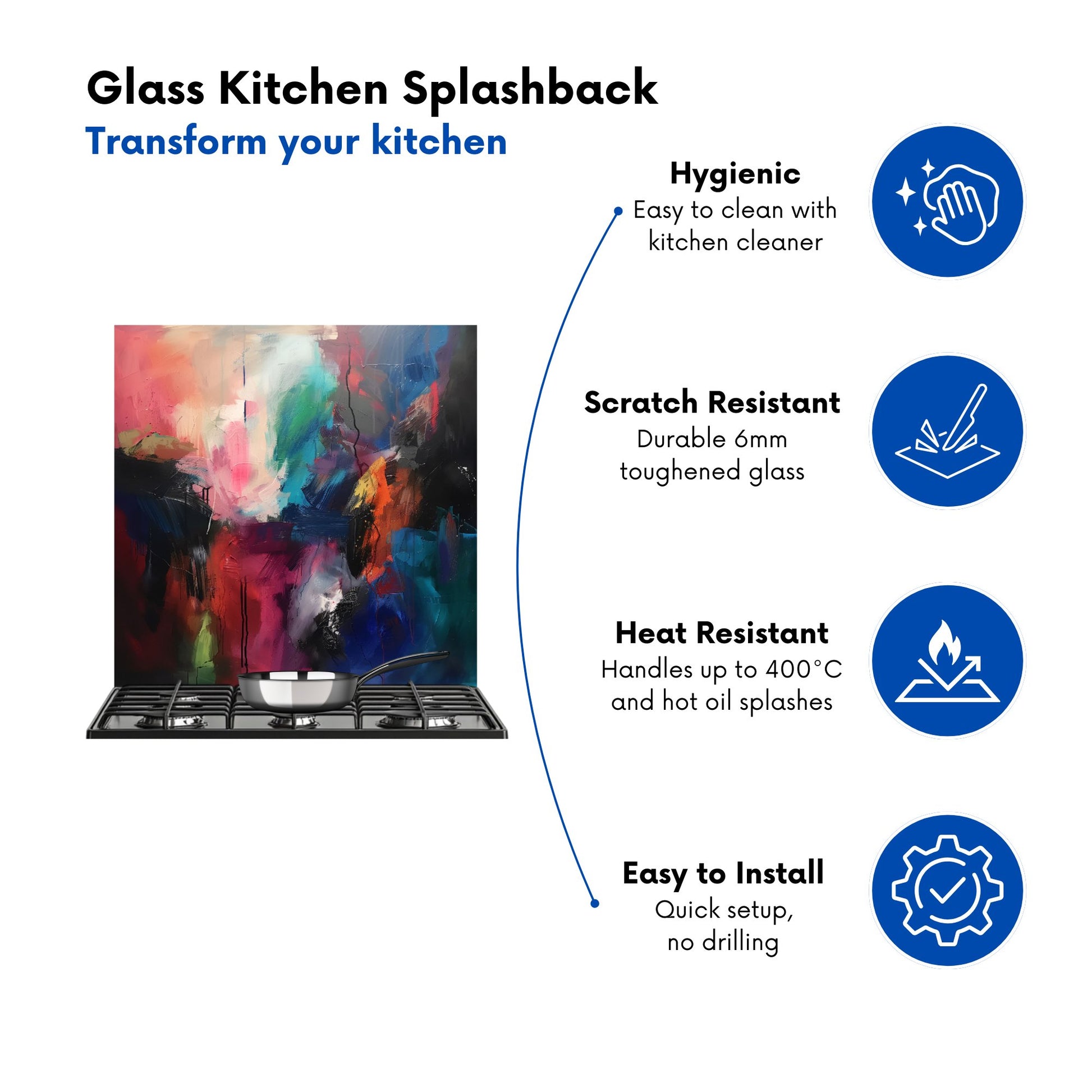 Glass Kitchen Splashback
Transform your kitchen

Hygienic
Easy to clean with kitchen cleaner

Scratch Resistant
Durable 6mm toughened glass

Heat Resistant
Handles up to 400°C and hot oil splashes

Easy to Install
Quick setup, no drilling