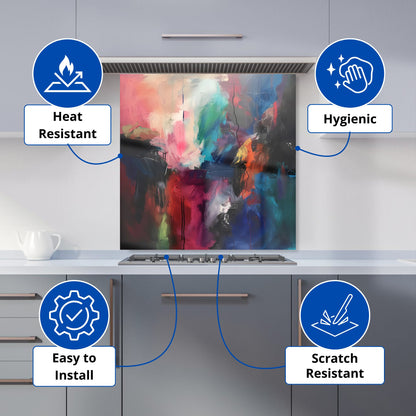 Heat Resistant

Hygienic

Easy to Install

Scratch Resistant