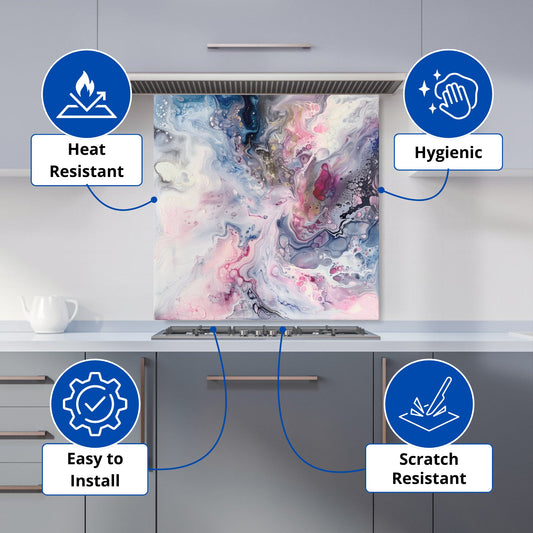 Heat Resistant

Hygienic

Easy to Install

Scratch Resistant