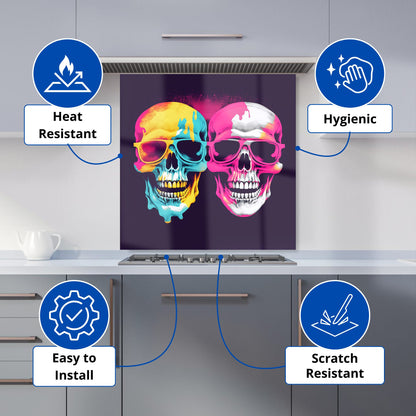 Heat Resistant

Hygienic

Easy to Install

Scratch Resistant