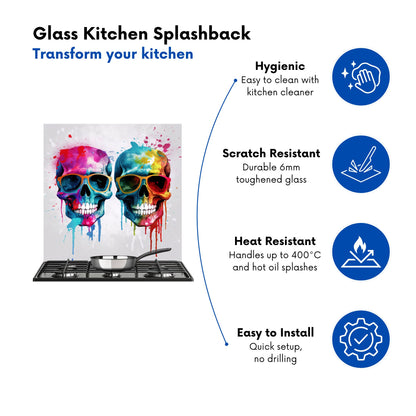 Glass Kitchen Splashback
Transform your kitchen

Hygienic
Easy to clean with kitchen cleaner

Scratch Resistant
Durable 6mm toughened glass

Heat Resistant
Handles up to 400°C and hot oil splashes

Easy to Install
Quick setup, no drilling