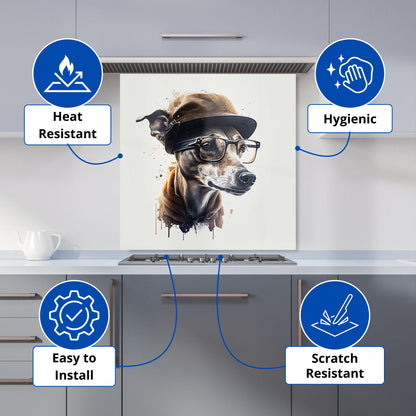 Heat Resistant

Hygienic

Easy to Install

Scratch Resistant