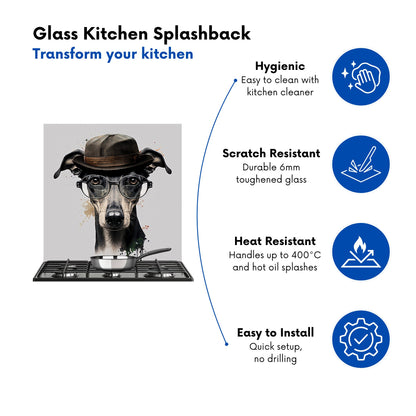 Glass Kitchen Splashback
Transform your kitchen

Hygienic
Easy to clean with kitchen cleaner

Scratch Resistant
Durable 6mm toughened glass

Heat Resistant
Handles up to 400°C and hot oil splashes

Easy to Install
Quick setup, no drilling