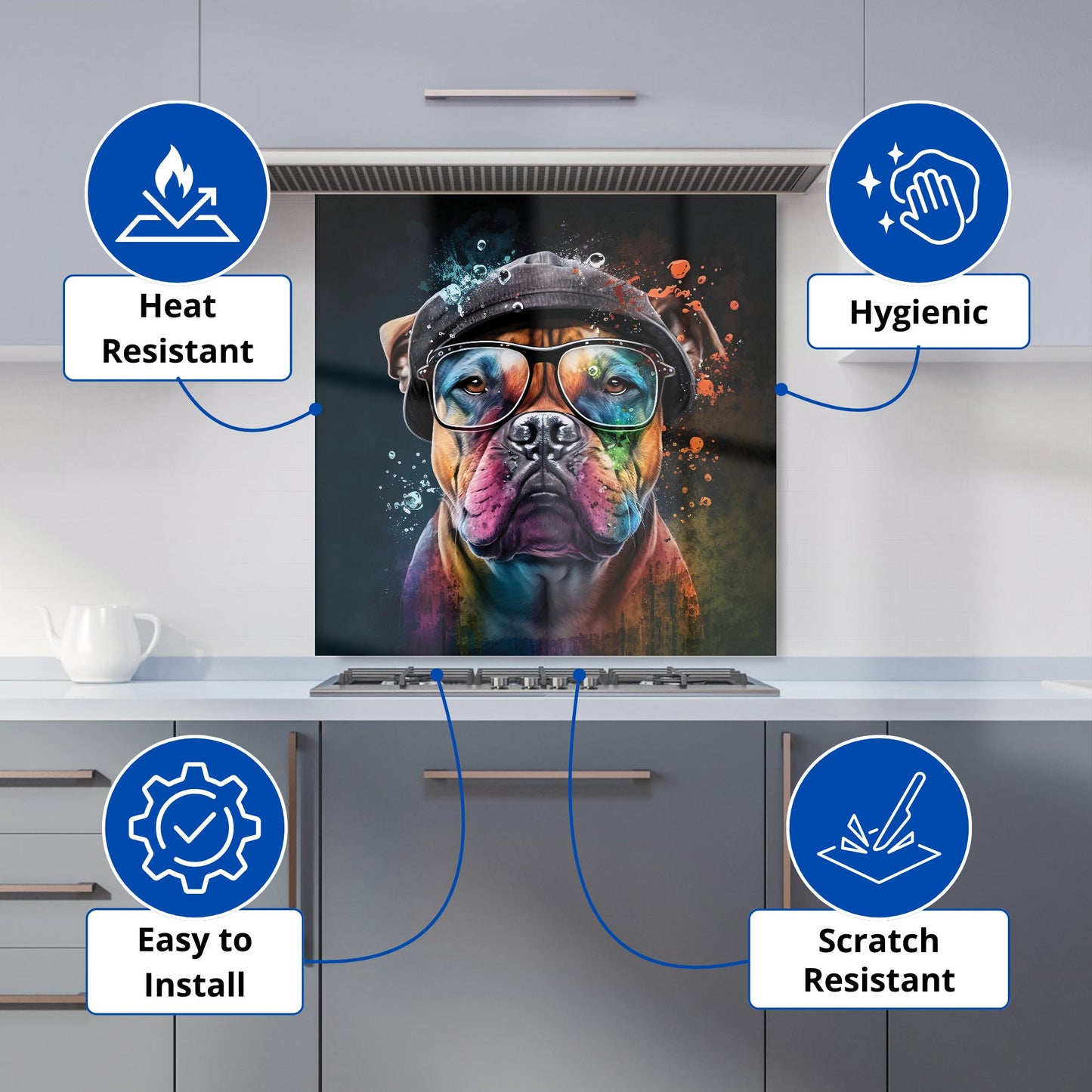 Heat Resistant

Hygienic

Easy to Install

Scratch Resistant