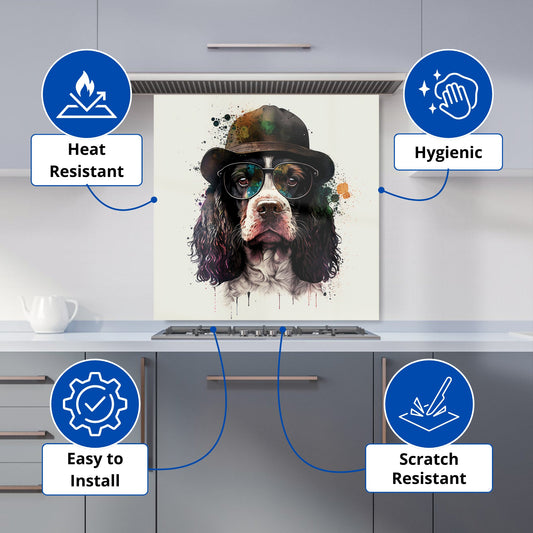 Heat Resistant

Hygienic

Easy to Install

Scratch Resistant