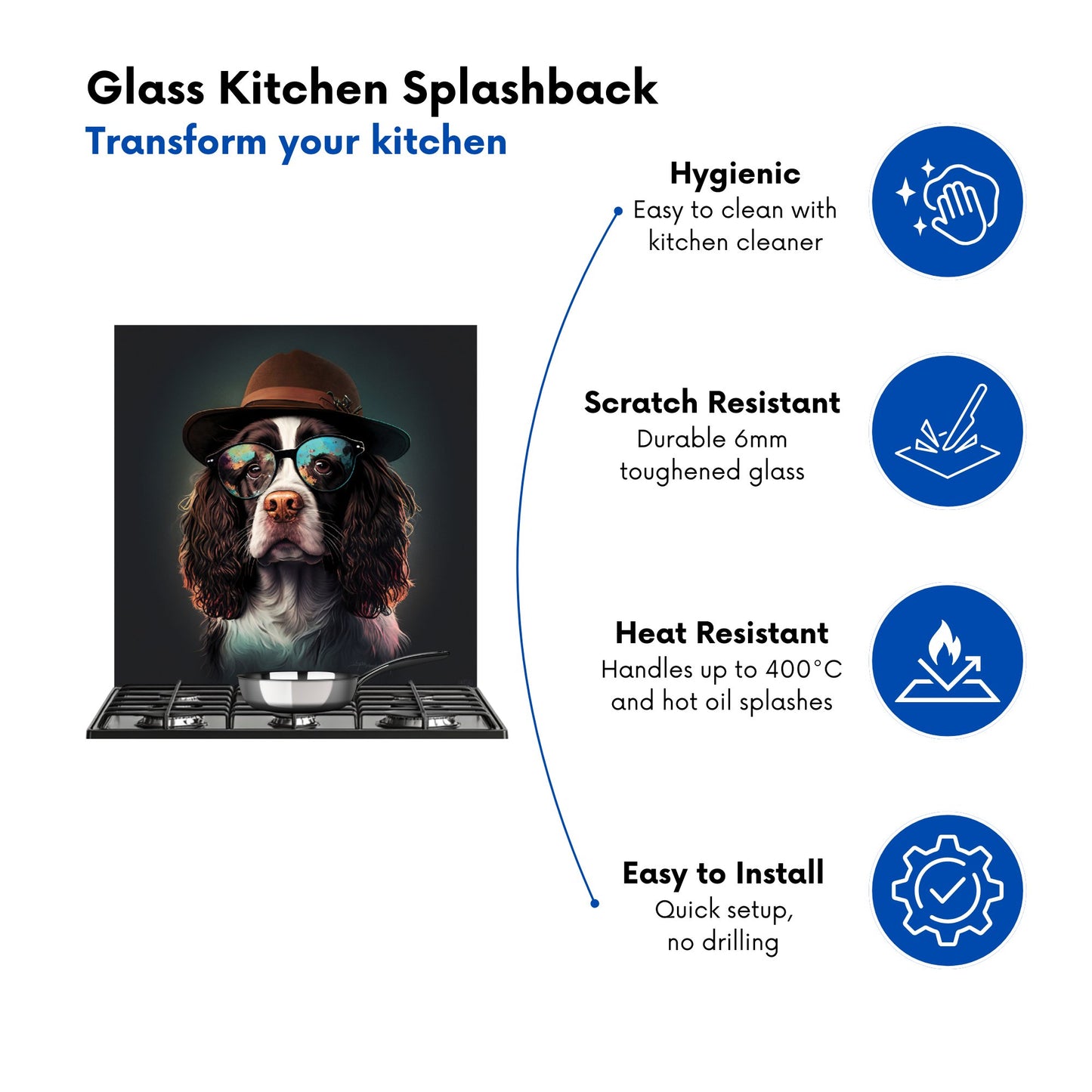 Glass Kitchen Splashback
Transform your kitchen

Hygienic
Easy to clean with kitchen cleaner

Scratch Resistant
Durable 6mm toughened glass

Heat Resistant
Handles up to 400°C and hot oil splashes

Easy to Install
Quick setup, no drilling