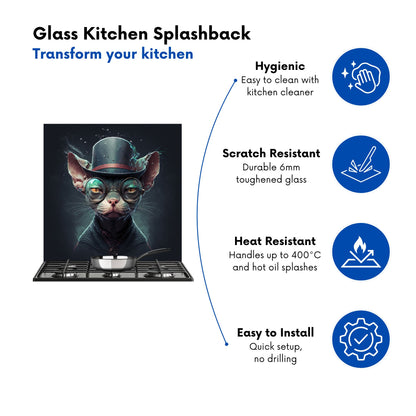 Glass Kitchen Splashback
Transform your kitchen

Hygienic
Easy to clean with kitchen cleaner

Scratch Resistant
Durable 6mm toughened glass

Heat Resistant
Handles up to 400°C and hot oil splashes

Easy to Install
Quick setup, no drilling