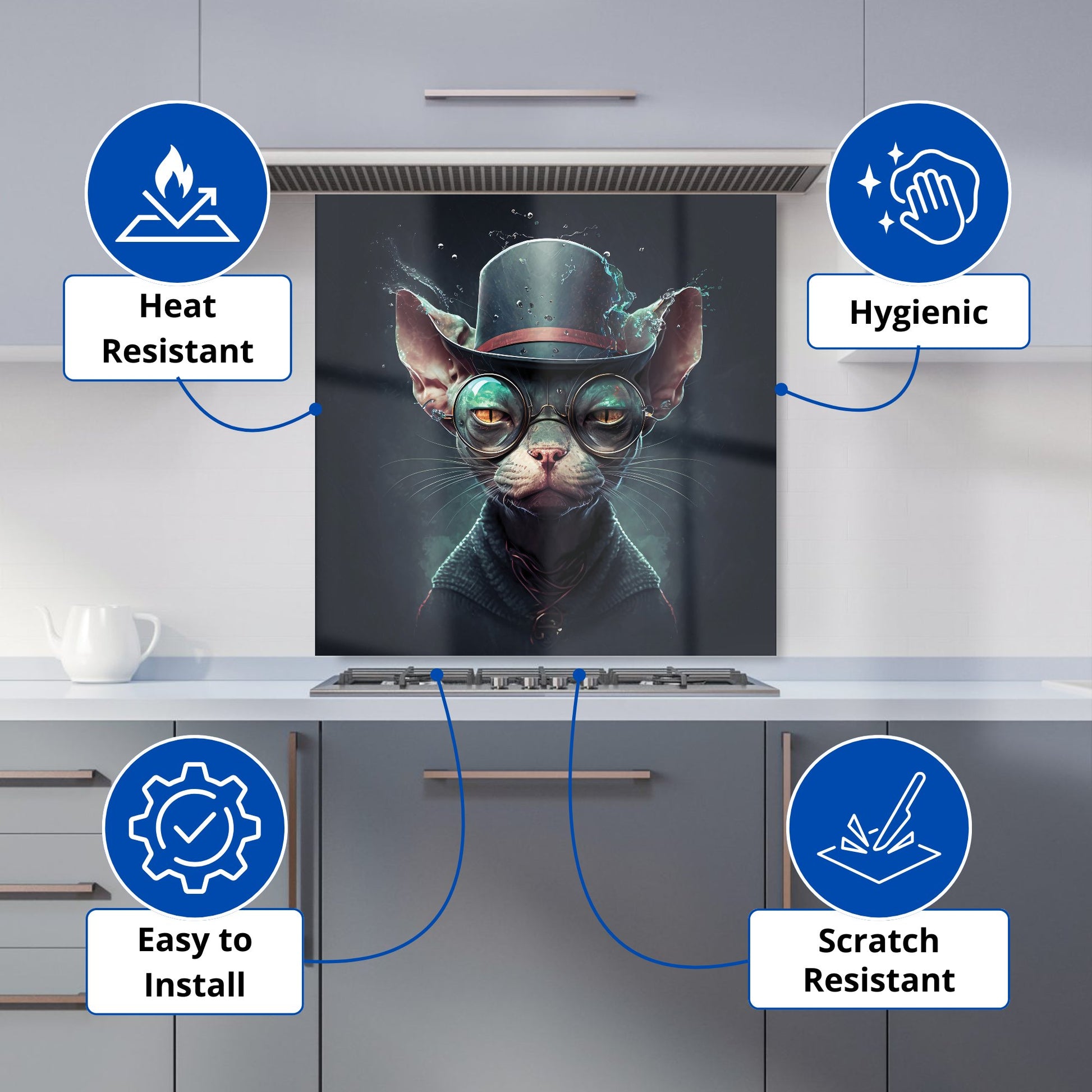 Heat Resistant

Hygienic

Easy to Install

Scratch Resistant