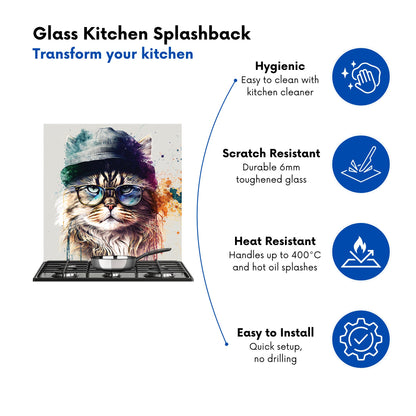 Glass Kitchen Splashback
Transform your kitchen

Hygienic
Easy to clean with kitchen cleaner

Scratch Resistant
Durable 6mm toughened glass

Heat Resistant
Handles up to 400°C and hot oil splashes

Easy to Install
Quick setup, no drilling