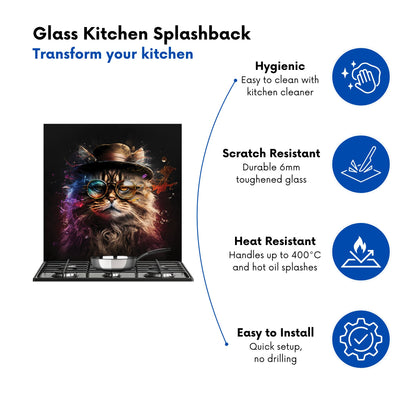 Glass Kitchen Splashback
Transform your kitchen

Hygienic
Easy to clean with kitchen cleaner

Scratch Resistant
Durable 6mm toughened glass

Heat Resistant
Handles up to 400°C and hot oil splashes

Easy to Install
Quick setup, no drilling