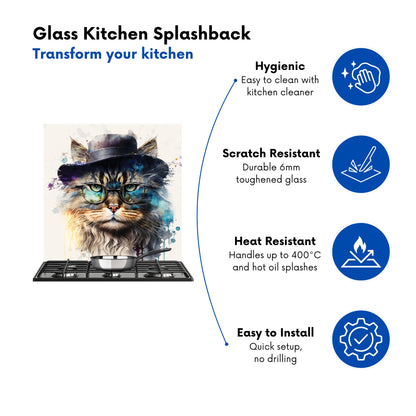 Glass Kitchen Splashback
Transform your kitchen

Hygienic
Easy to clean with kitchen cleaner

Scratch Resistant
Durable 6mm toughened glass

Heat Resistant
Handles up to 400°C and hot oil splashes

Easy to Install
Quick setup, no drilling