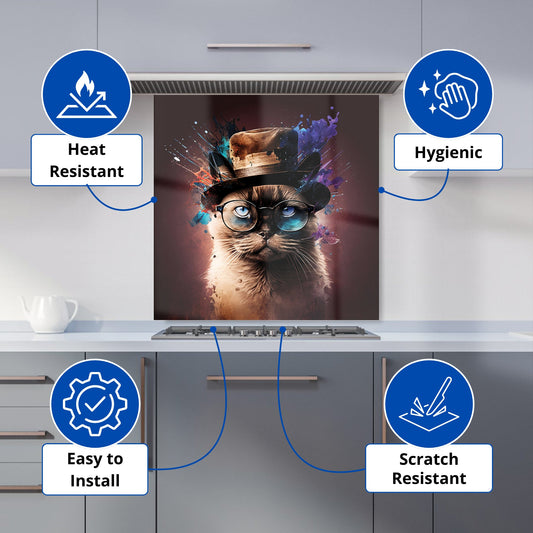 Heat Resistant

Hygienic

Easy to Install

Scratch Resistant