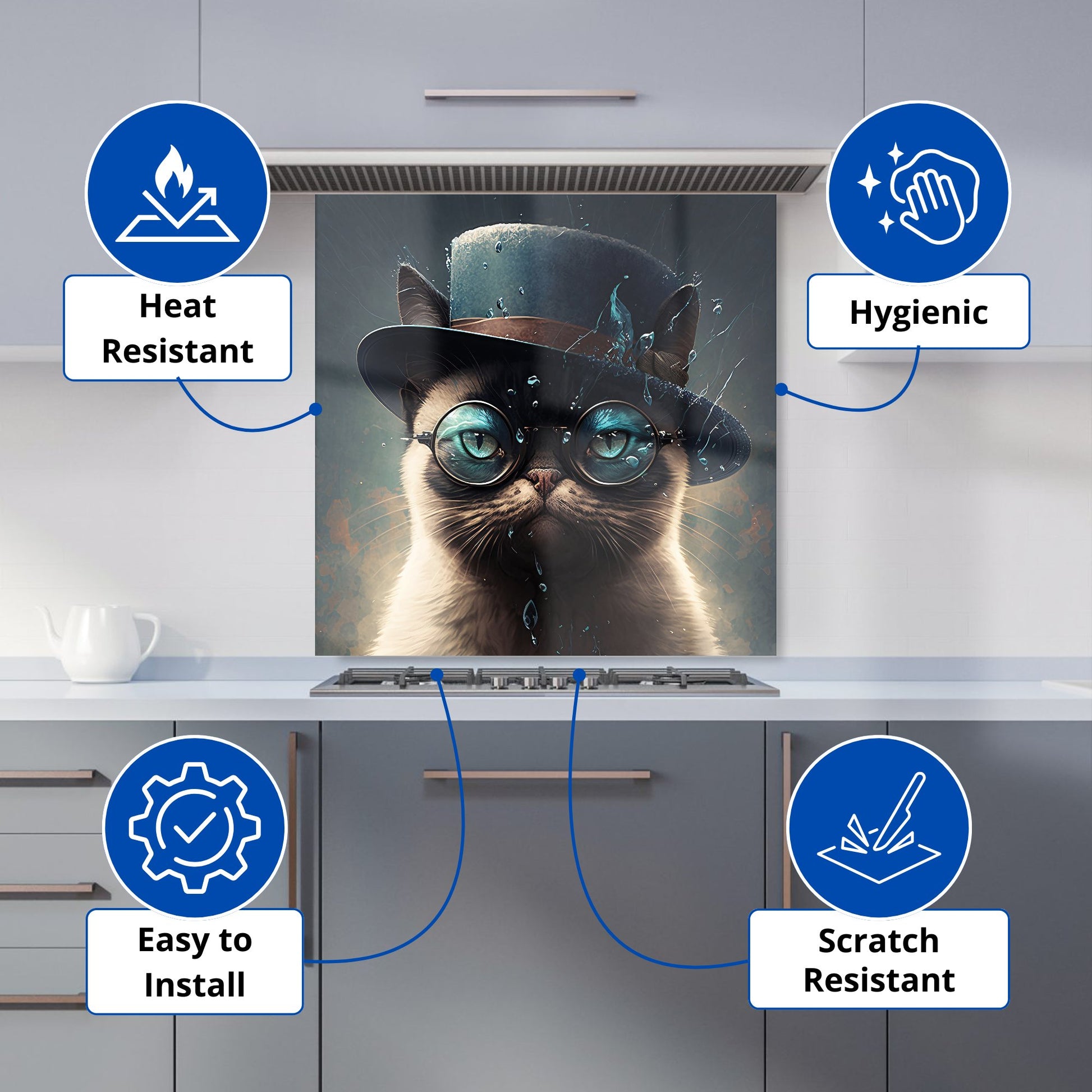 Heat Resistant

Hygienic

Easy to Install

Scratch Resistant