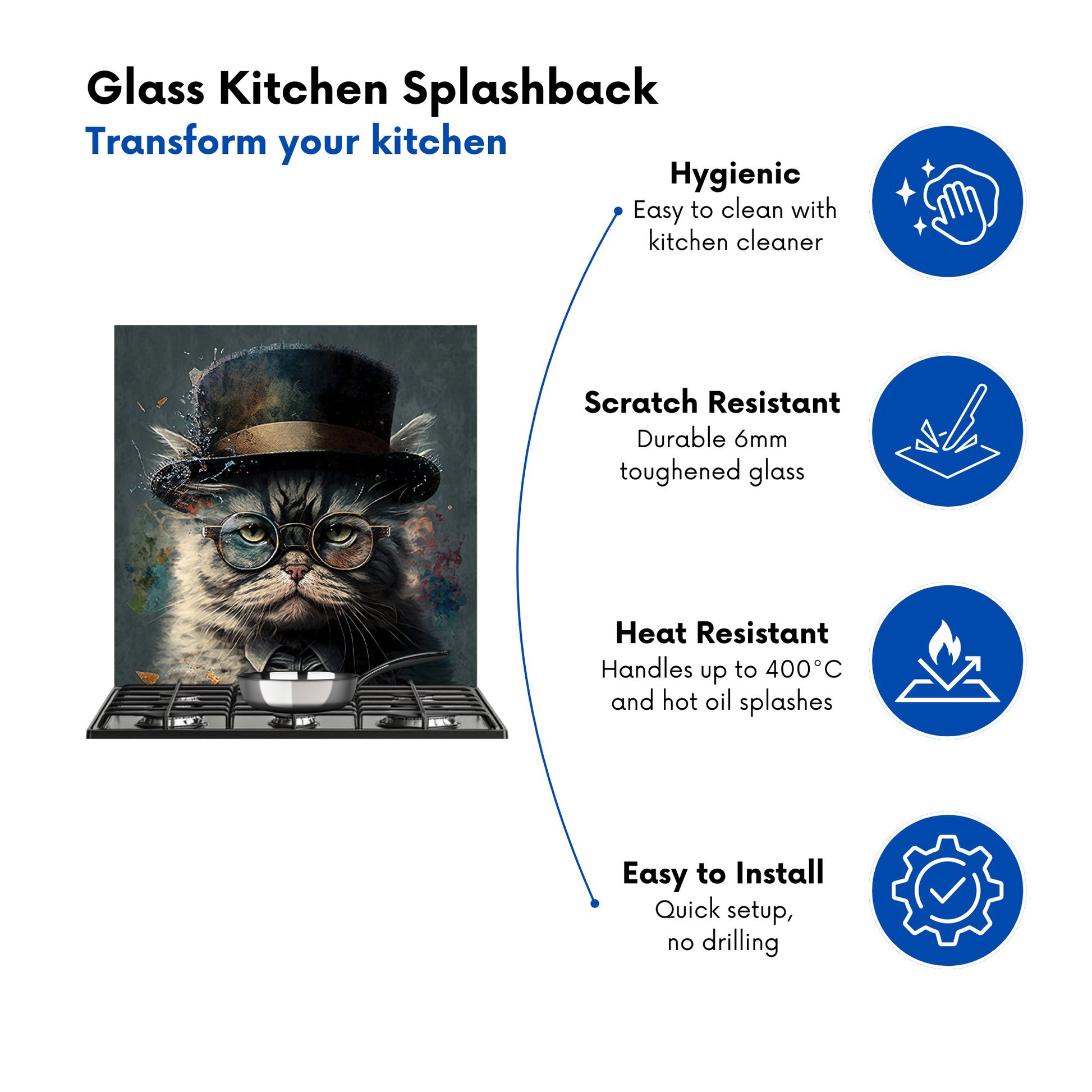 Glass Kitchen Splashback
Transform your kitchen

Hygienic
Easy to clean with kitchen cleaner

Scratch Resistant
Durable 6mm toughened glass

Heat Resistant
Handles up to 400°C and hot oil splashes

Easy to Install
Quick setup, no drilling