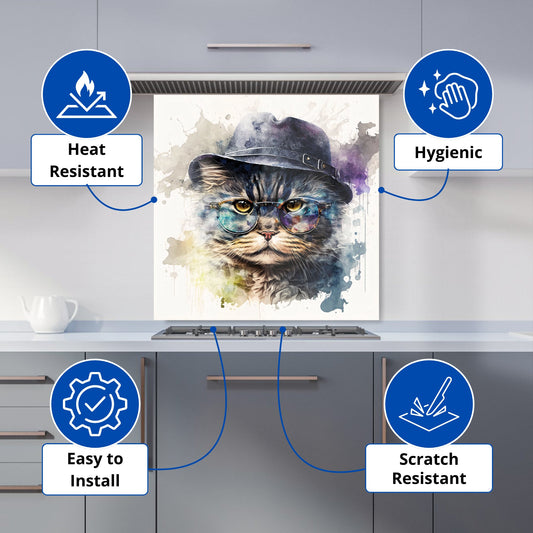 Heat Resistant

Hygienic

Easy to Install

Scratch Resistant