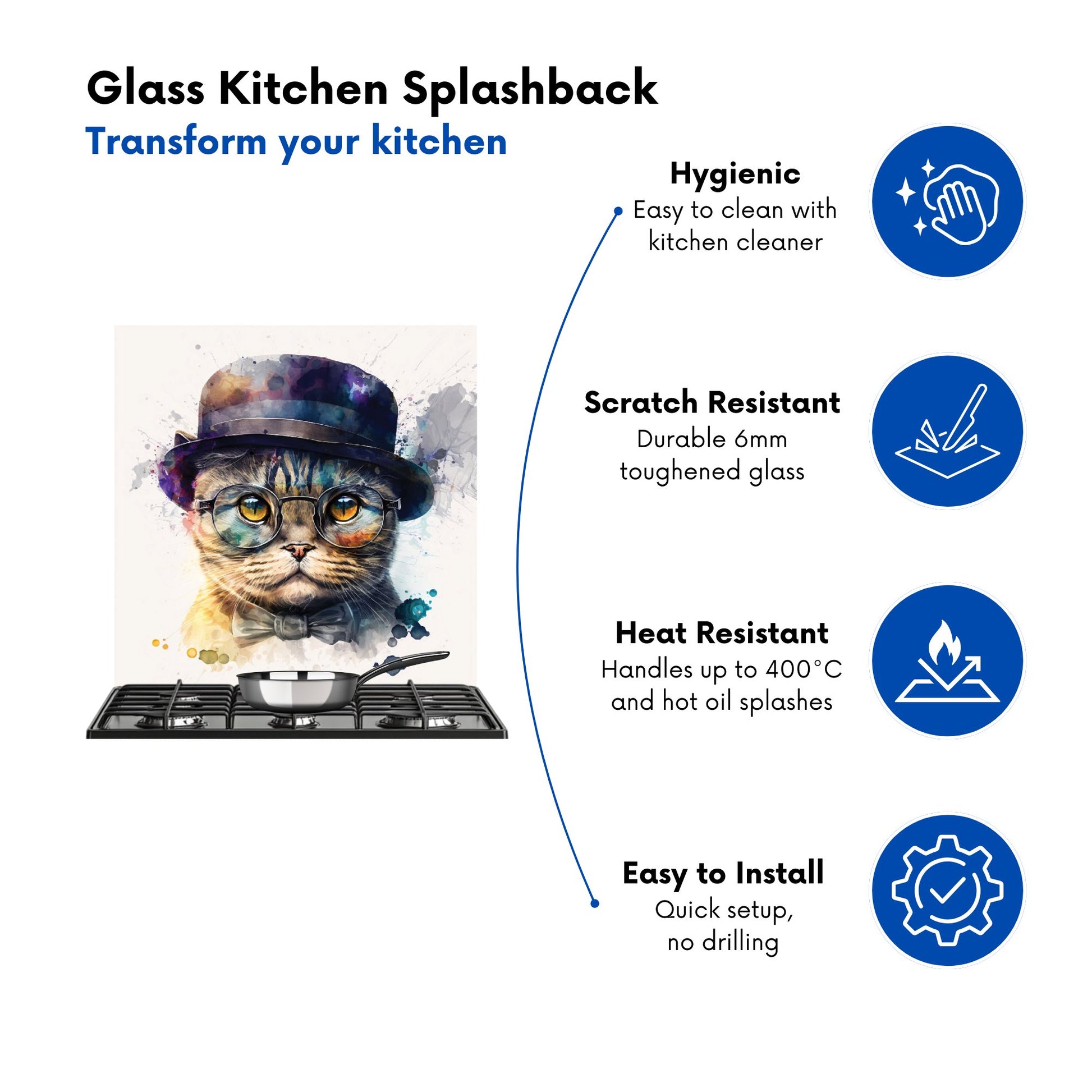 Glass Kitchen Splashback
Transform your kitchen

Hygienic
Easy to clean with kitchen cleaner

Scratch Resistant
Durable 6mm toughened glass

Heat Resistant
Handles up to 400°C and hot oil splashes

Easy to Install
Quick setup, no drilling