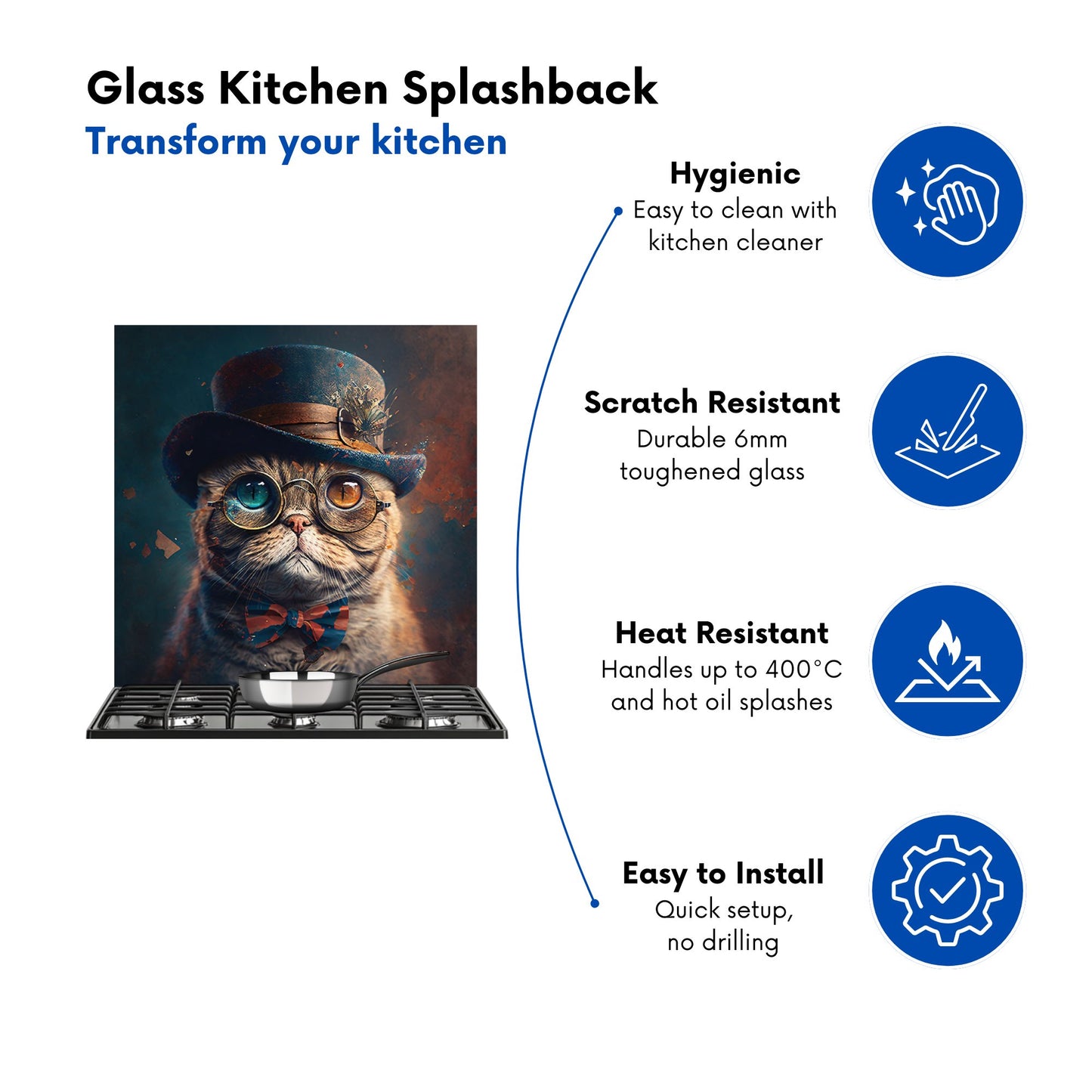 Glass Kitchen Splashback
Transform your kitchen

Hygienic
Easy to clean with kitchen cleaner

Scratch Resistant
Durable 6mm toughened glass

Heat Resistant
Handles up to 400°C and hot oil splashes

Easy to Install
Quick setup, no drilling