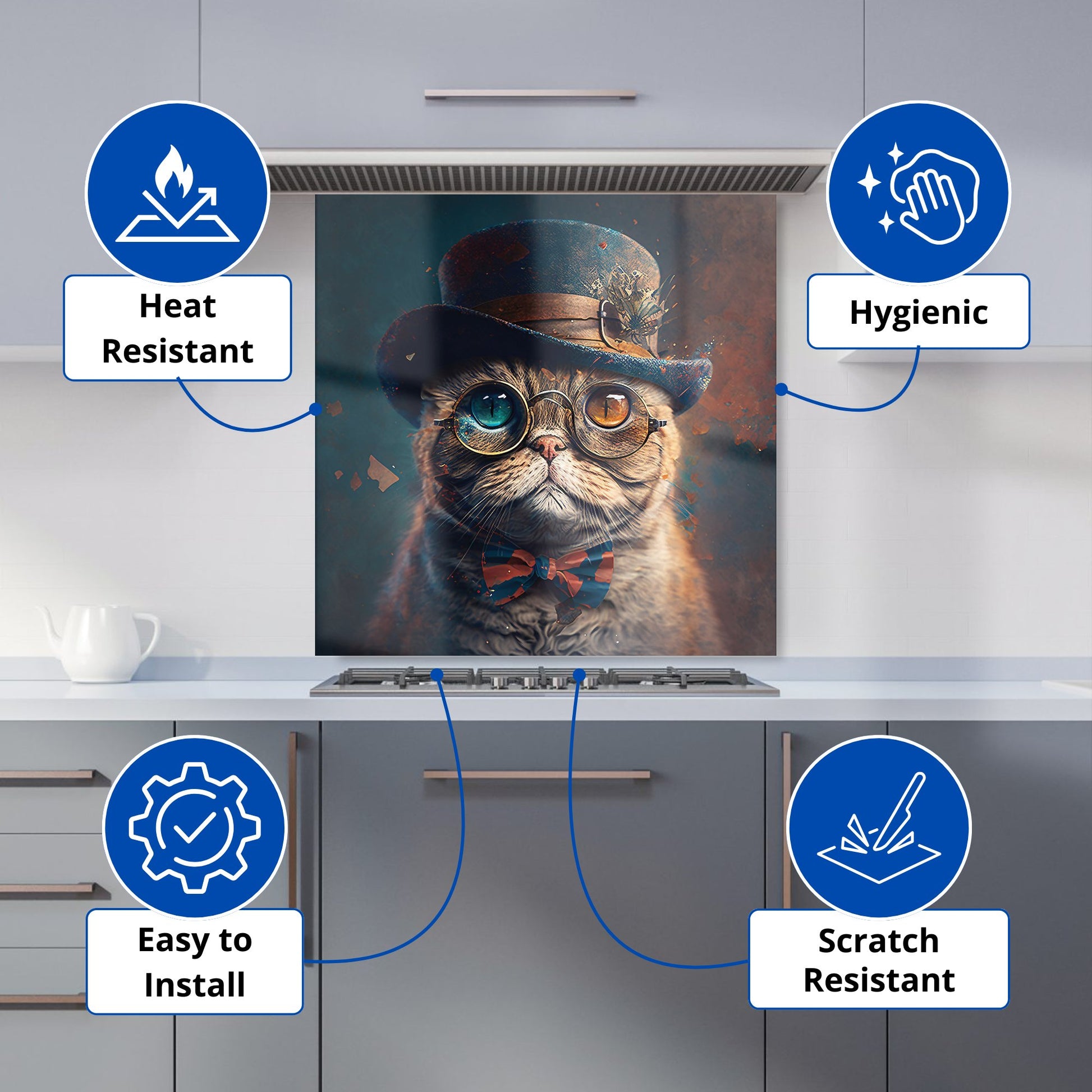 Heat Resistant

Hygienic

Easy to Install

Scratch Resistant