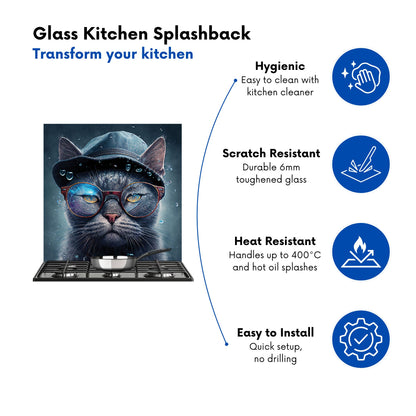 Glass Kitchen Splashback
Transform your kitchen

Hygienic
Easy to clean with kitchen cleaner

Scratch Resistant
Durable 6mm toughened glass

Heat Resistant
Handles up to 400°C and hot oil splashes

Easy to Install
Quick setup, no drilling