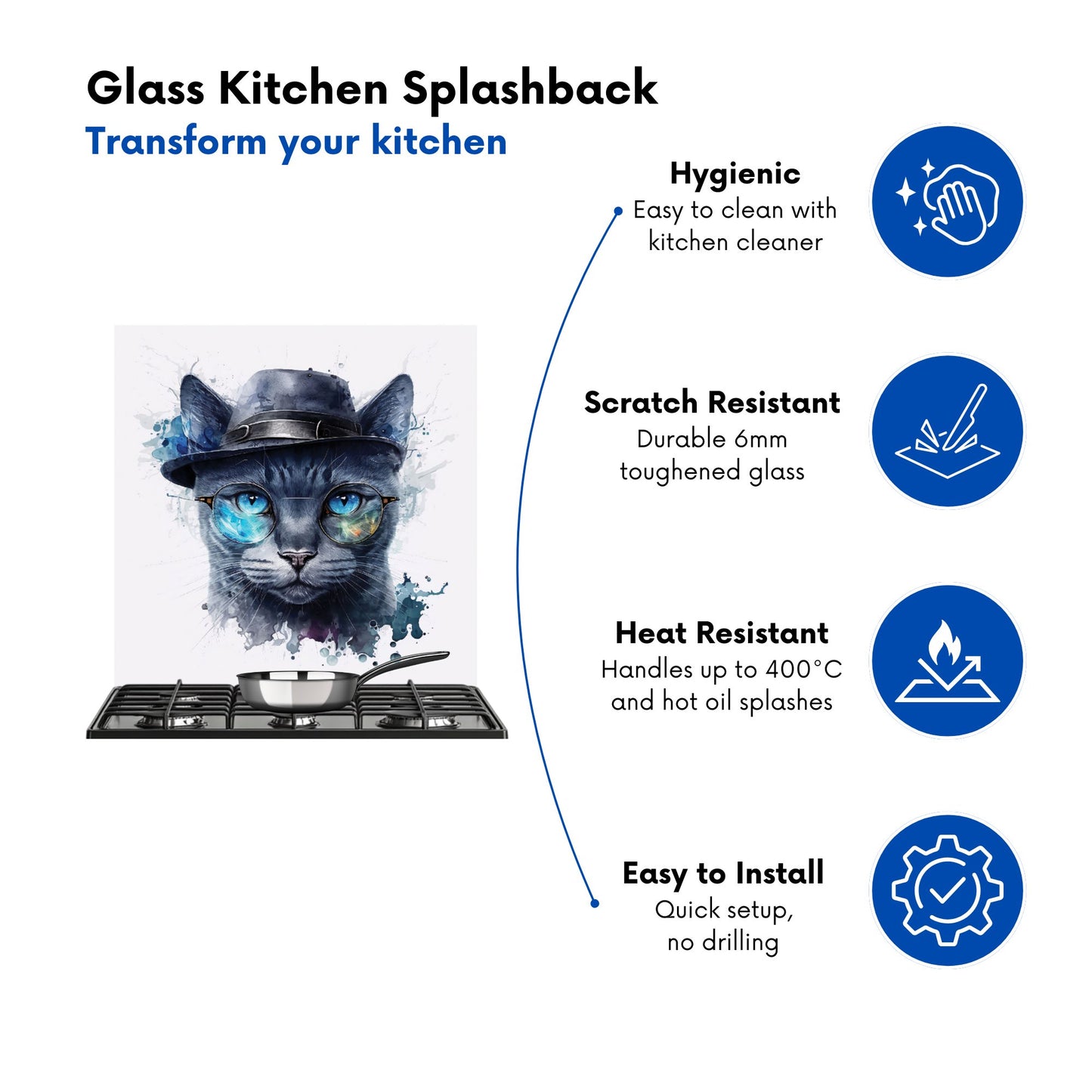 Glass Kitchen Splashback
Transform your kitchen

Hygienic
Easy to clean with kitchen cleaner

Scratch Resistant
Durable 6mm toughened glass

Heat Resistant
Handles up to 400°C and hot oil splashes

Easy to Install
Quick setup, no drilling