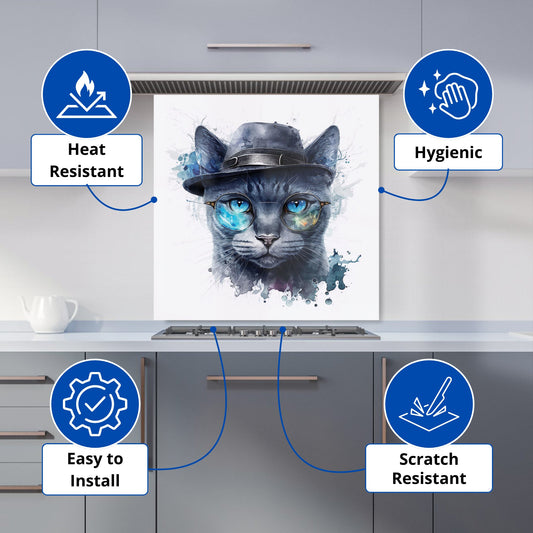 Heat Resistant

Hygienic

Easy to Install

Scratch Resistant