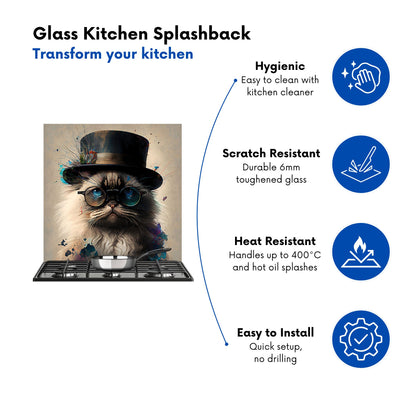 Glass Kitchen Splashback
Transform your kitchen

Hygienic
Easy to clean with kitchen cleaner

Scratch Resistant
Durable 6mm toughened glass

Heat Resistant
Handles up to 400°C and hot oil splashes

Easy to Install
Quick setup, no drilling